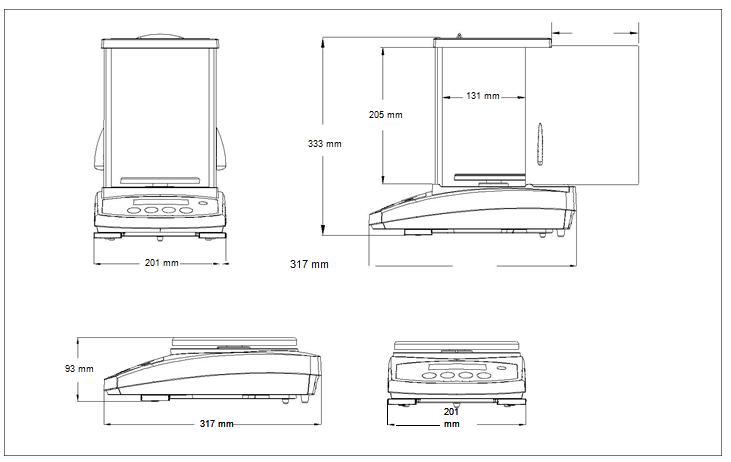 131 mm

205 mm

333 mm

201 mm

317 mm

93 mm

317 mm

201 mm